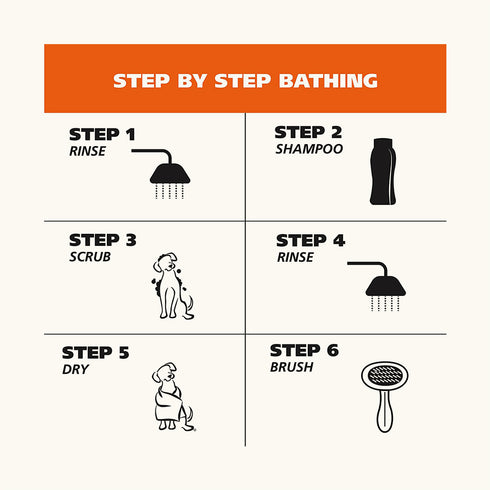 STEP BY STEP BATHING

STEP 1
RINSE

STEP 2
SHAMPOO

STEP 3
SCRUB

STEP 4
RINSE

STEP 5
DRY

STEP 6
BRUSH